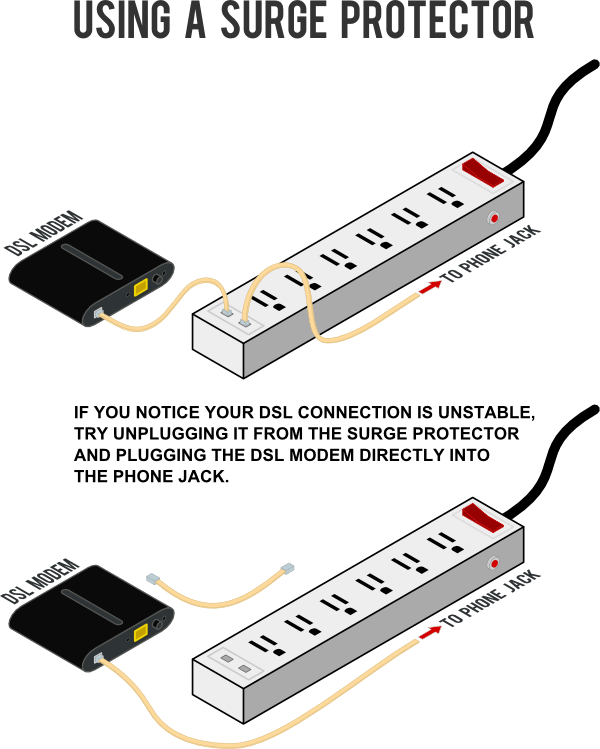 USING A SURGE PROTECTOR

DSL MODEM

TO PHONE JACK

IF YOU NOTICE YOUR DSL CONNECTION IS UNSTABLE, TRY UNPLUGGING IT FROM THE SURGE PROTECTOR AND PLUGGING THE DSL MODEM DIRECTLY INTO THE PHONE JACK.

DSL MODEM

TO PHONE JACK